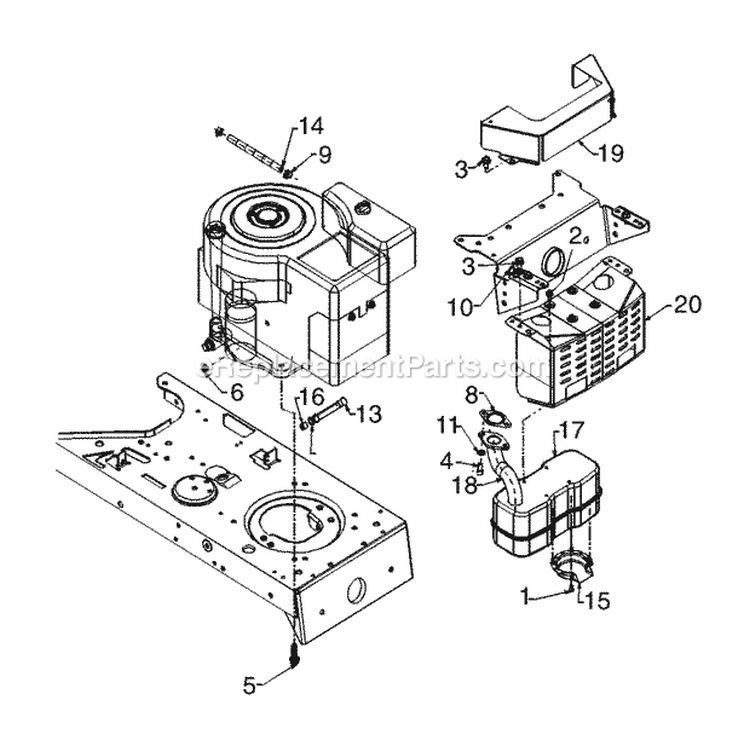 14
9
19
3
2
3
10
20
eReplacementParts.com
6
16
13
8
11
17
4
18
1
15
5